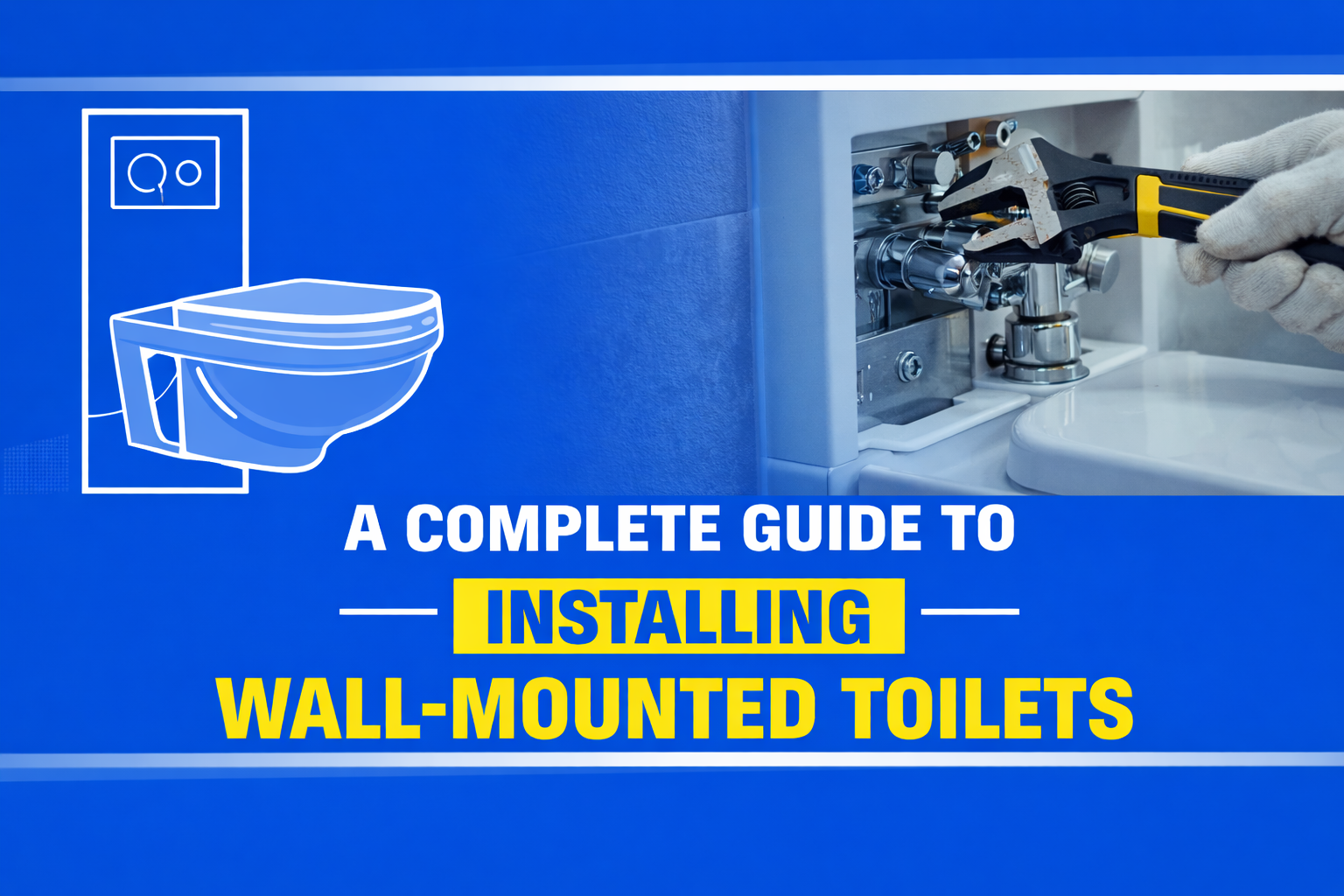 A COMPLETE GUIDE TO
INSTALLING
WALL-MOUNTED TOILETS